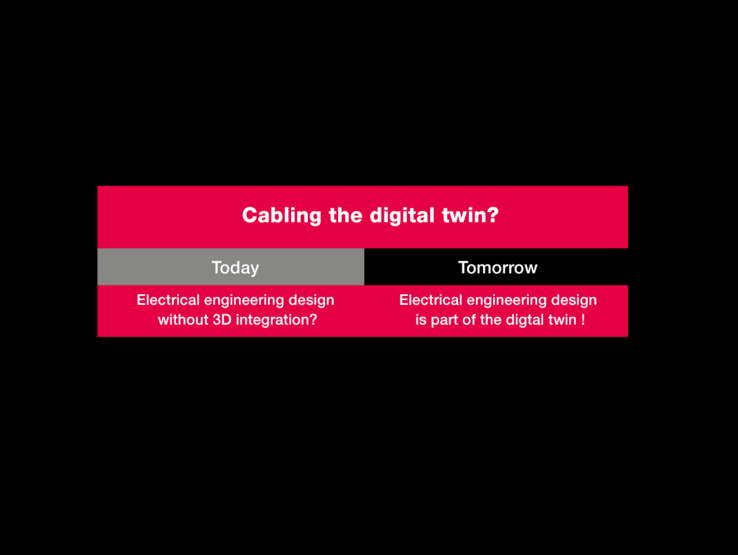 Cabling the digital twin?

| Today | Tomorrow |
|---|---|
| Electrical engineering design without 3D integration? | Electrical engineering design is part of the digtal twin ! |